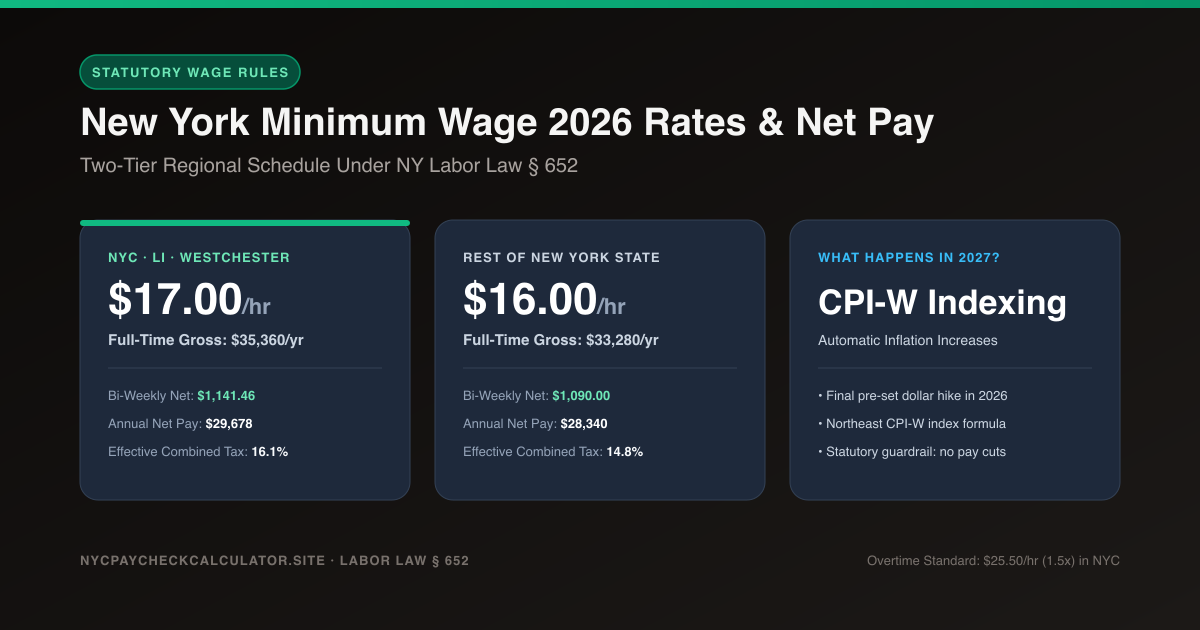 STATUTORY WAGE RULES

New York Minimum Wage 2026 Rates & Net Pay

Two-Tier Regional Schedule Under NY Labor Law § 652

NYC · LI · WESTCHESTER

$17.00/hr

Full-Time Gross: $35,360/yr

Bi-Weekly Net: $1,141.46

Annual Net Pay: $29,678

Effective Combined Tax: 16.1%

REST OF NEW YORK STATE

$16.00/hr

Full-Time Gross: $33,280/yr

Bi-Weekly Net: $1,090.00

Annual Net Pay: $28,340

Effective Combined Tax: 14.8%

WHAT HAPPENS IN 2027?

CPI-W Indexing

Automatic Inflation Increases

• Final pre-set dollar hike in 2026
• Northeast CPI-W index formula
• Statutory guardrail: no pay cuts

NYCPAYCHECKCALCULATOR.SITE · LABOR LAW § 652

Overtime Standard: $25.50/hr (1.5x) in NYC